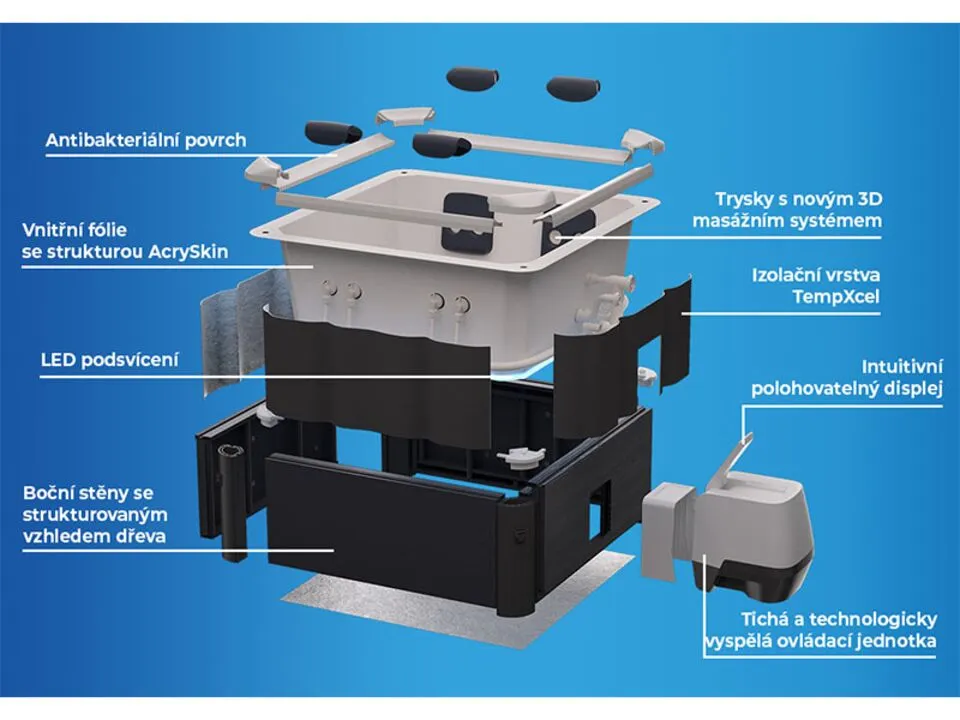 Antibakteriální povrch

Vnitřní fólie se strukturou AcrySkin

LED podsvícení

Boční stěny se strukturovaným vzhledem dřeva

Trysky s novým 3D masážním systémem

Izolační vrstva TempXcel

Intuitivní polohovatelný displej

Tichá a technologicky vyspělá ovládací jednotka