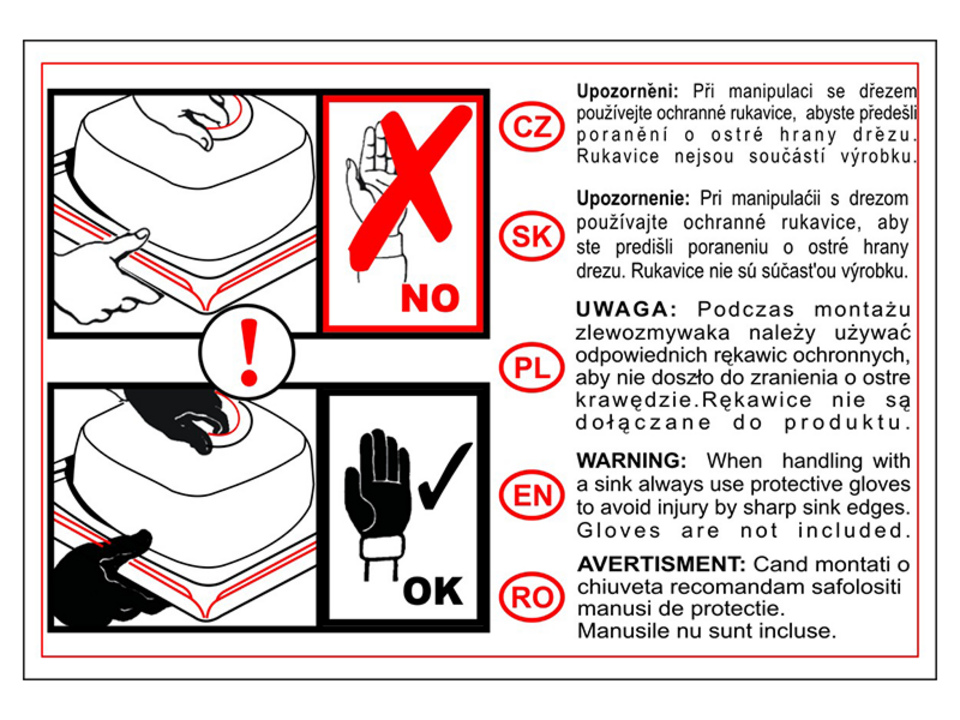 NO

!

OK

CZ

Upozorněni: Při manipulaci se dřezem používejte ochranné rukavice, abyste předešli poranění o ostré hrany dřezu. Rukavice nejsou součástí výrobku.

SK

Upozornenie: Pri manipulaćii s drezom používajte ochranné rukavice, aby ste predišli poraneniu o ostré hrany drezu. Rukavice nie sú súčast'ou výrobku.

PL

UWAGA: Podczas montażu zlewozmywaka należy używać odpowiednich rękawic ochronnych, aby nie doszło do zranienia o ostre krawędzie.Rękawice nie są dołączane do produktu.

EN

WARNING: When handling with a sink always use protective gloves to avoid injury by sharp sink edges. Gloves are not included.

RO

AVERTISMENT: Cand montati o chiuveta recomandam safolositi manusi de protectie.
Manusile nu sunt incluse.