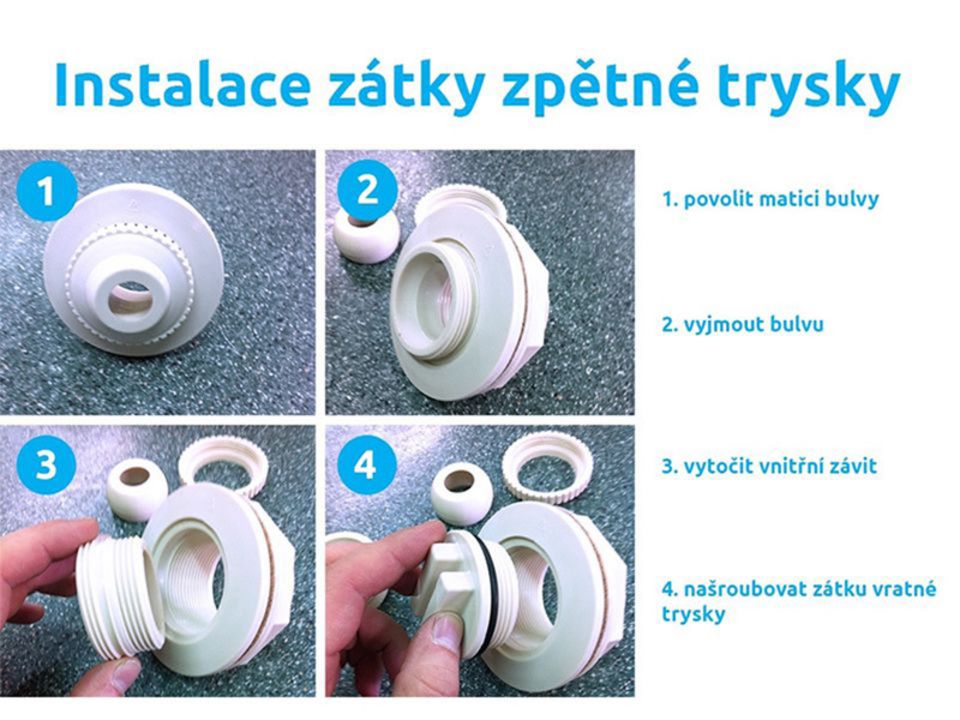 Instalace zátky zpětné trysky

1

2

3

4

1. povolit matici bulvy

2. vyjmout bulvu

3. vytočit vnitřní závit

4. našroubovat zátku vratné trysky